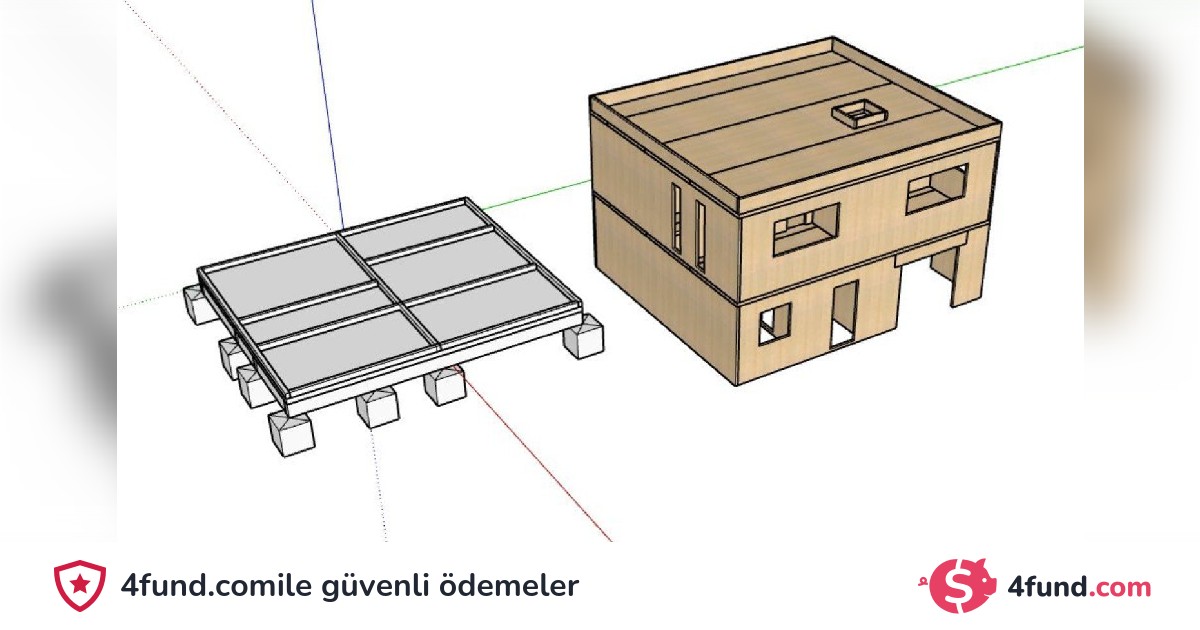 4fund.comile güvenli ödemeler

4fund.com